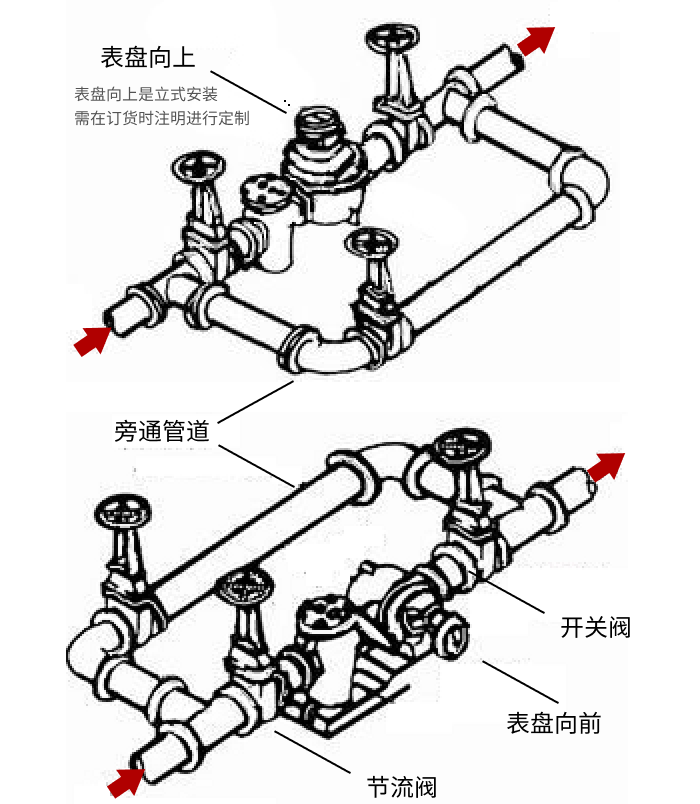 表盘向上

表盘向上是立式安装
需在订货时注明进行定制

旁通管道

开关阀

表盘向前

节流阀